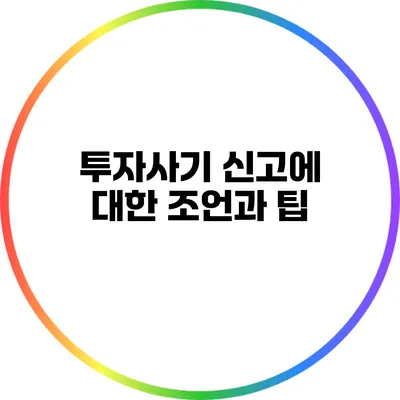 투자사기 신고에 대한 조언과 팁