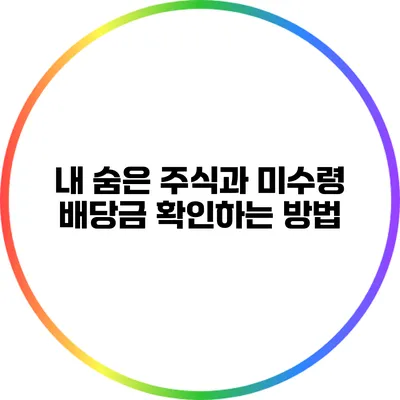 내 숨은 주식과 미수령 배당금 확인하는 방법