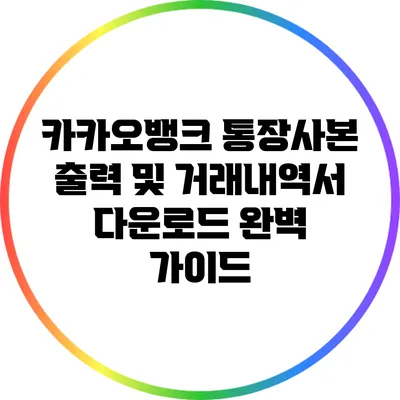 카카오뱅크 통장사본 출력 및 거래내역서 다운로드 완벽 가이드