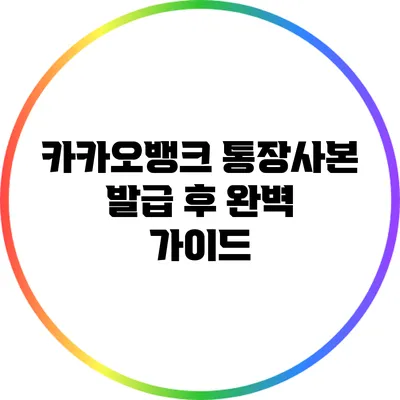 카카오뱅크 통장사본 발급 후 완벽 가이드