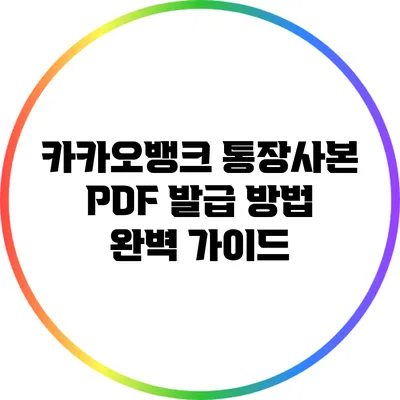 카카오뱅크 통장사본
PDF 발급 방법
완벽 가이드