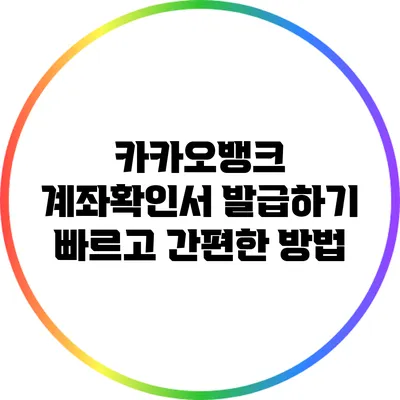 카카오뱅크
계좌확인서 발급하기
빠르고 간편한 방법