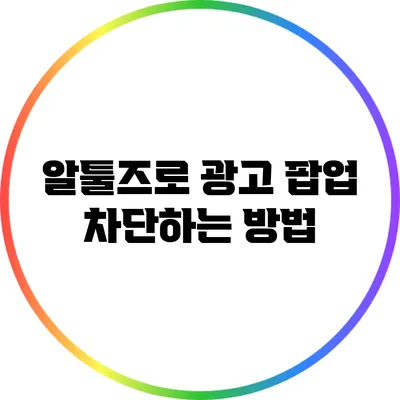 알툴즈로 광고 팝업 차단하는 방법