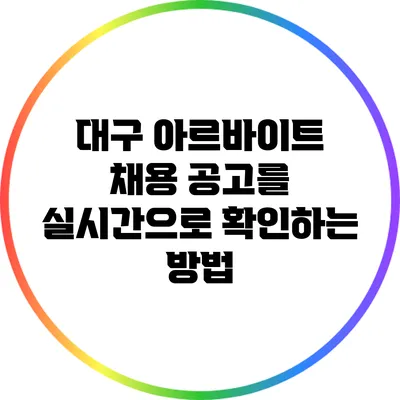 대구 아르바이트 채용 공고를 실시간으로 확인하는 방법