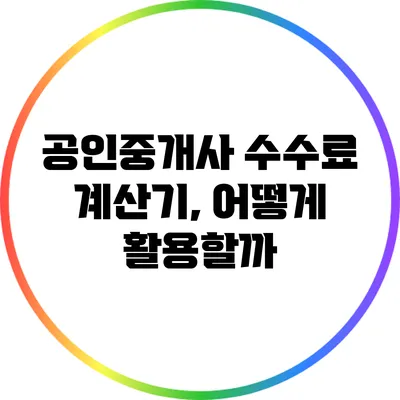 공인중개사 수수료 계산기, 어떻게 활용할까