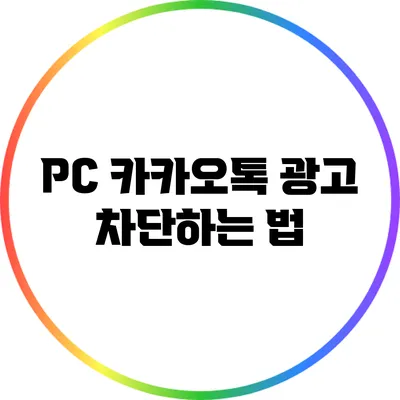 PC 카카오톡 광고
차단하는 법